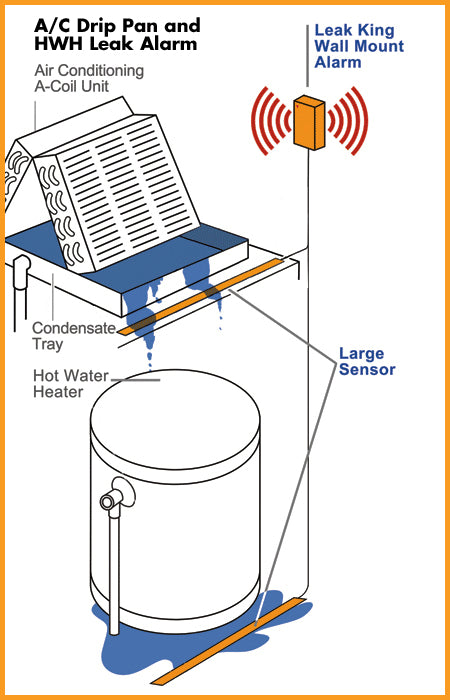 A/C Drip Pan and HWH Leak Alarm

Air Conditioning A-Coil Unit

Leak King Wall Mount Alarm

Condensate Tray

Hot Water Heater

Large Sensor