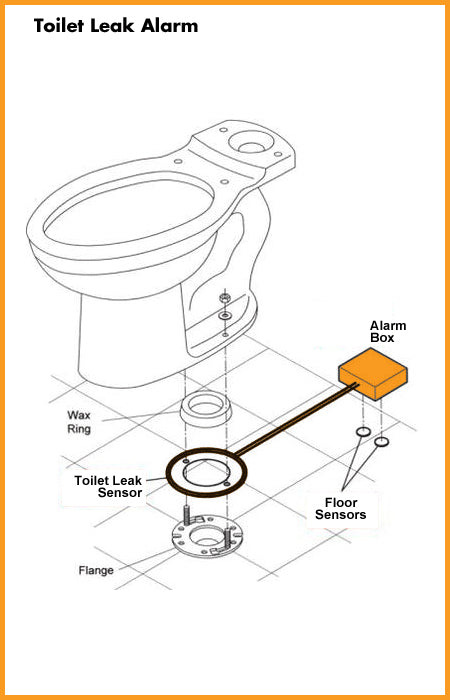 Toilet Leak Alarm

Alarm Box

Wax Ring

Toilet Leak Sensor

Floor Sensors

Flange